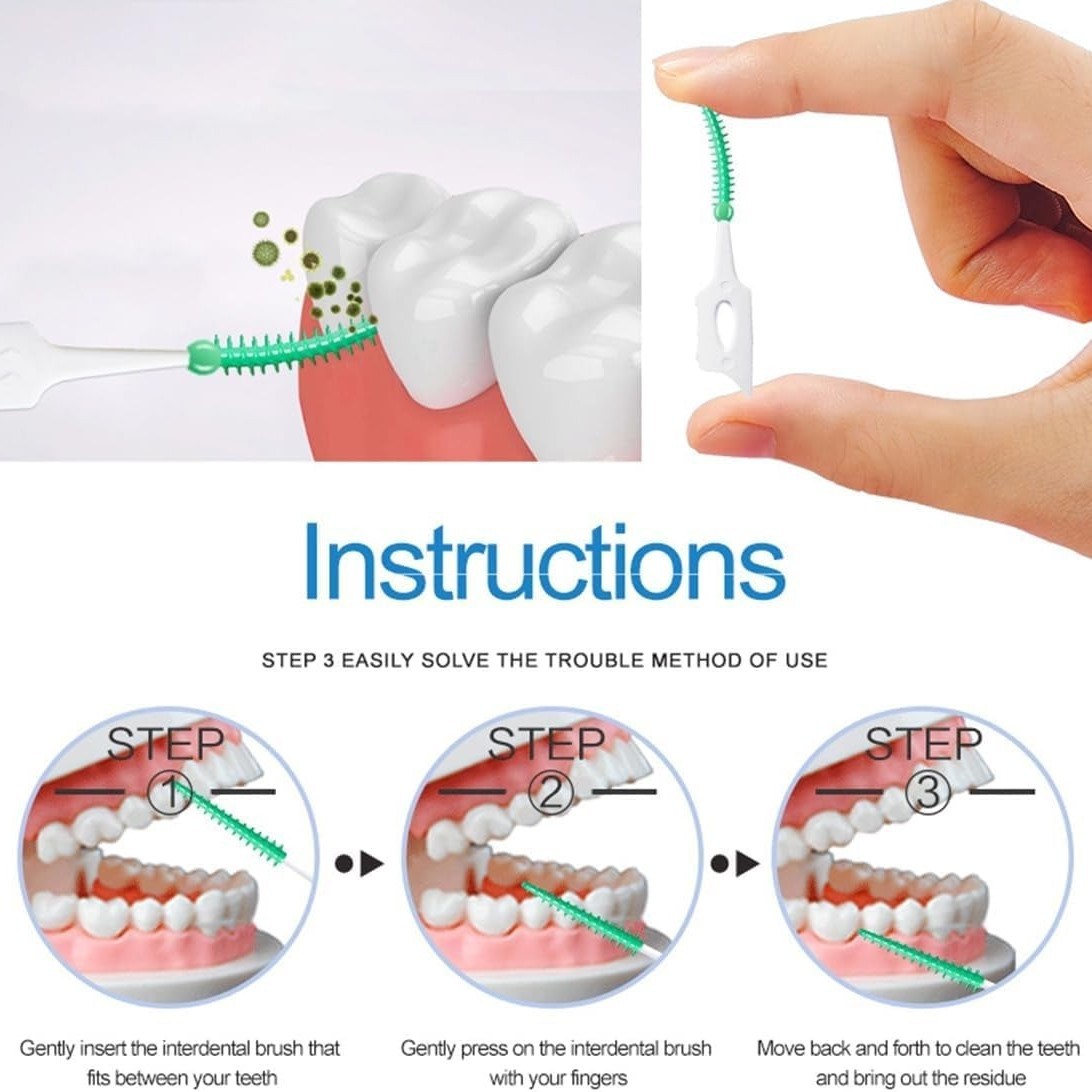 Instructions

STEP 3 EASILY SOLVE THE TROUBLE METHOD OF USE

STEP ①

STEP ②

STEP ③

Gently insert the interdental brush that fits between your teeth

Gently press on the interdental brush with your fingers

Move back and forth to clean the teeth and bring out the residue